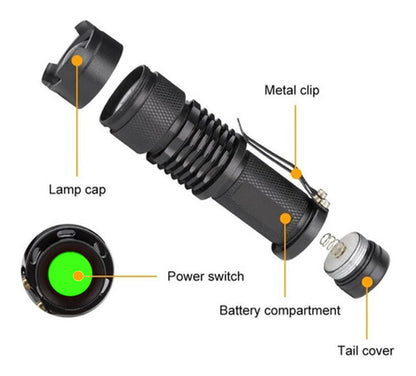 Metal clip

Lamp cap

Power switch

Battery compartment

Tail cover