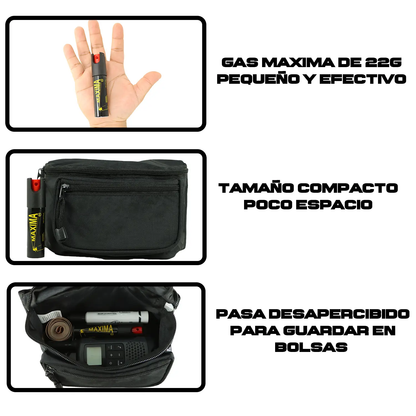 MAXIMA

GAS MAXIMA DE 22G
PEQUEÑO Y EFECTIVO

MAXIMA

TAMAÑO COMPACTO
POCO ESPACIO

MAXIMA

PASA DESAPERCIBIDO
PARA GUARDAR EN
BOLSAS